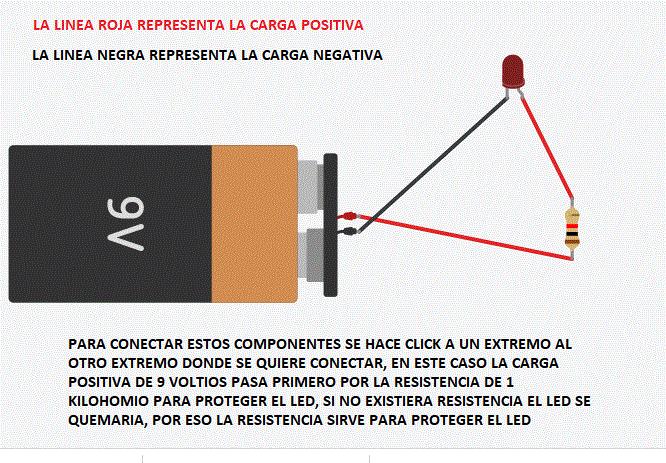 LA LINEA ROJA REPRESENTA LA CARGA POSITIVA

LA LINEA NEGRA REPRESENTA LA CARGA NEGATIVA

9V

PARA CONECTAR ESTOS COMPONENTES SE HACE CLICK A UN EXTREMO AL OTRO EXTREMO DONDE SE QUIERE CONECTAR, EN ESTE CASO LA CARGA POSITIVA DE 9 VOLTIOS PASA PRIMERO POR LA RESISTENCIA DE 1 KILOHOMIO PARA PROTEGER EL LED, SI NO EXISTIERA RESISTENCIA EL LED SE QUEMARIA, POR ESO LA RESISTENCIA SIRVE PARA PROTEGER EL LED